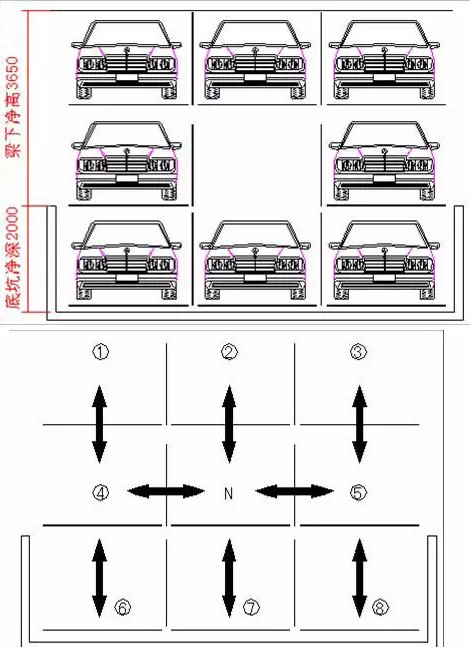 梁下净高3650

底坑净深2000

①

②

③

④

N

⑤

⑥

⑦

⑧