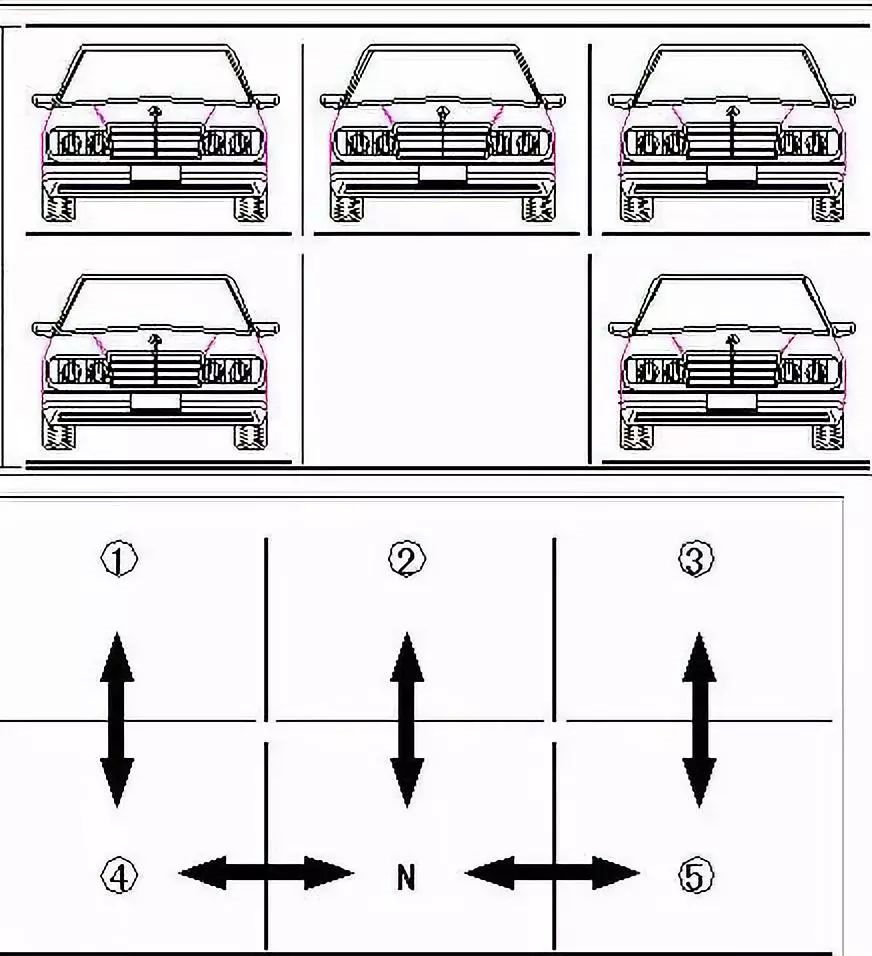 ①
②
③
④
N
⑤